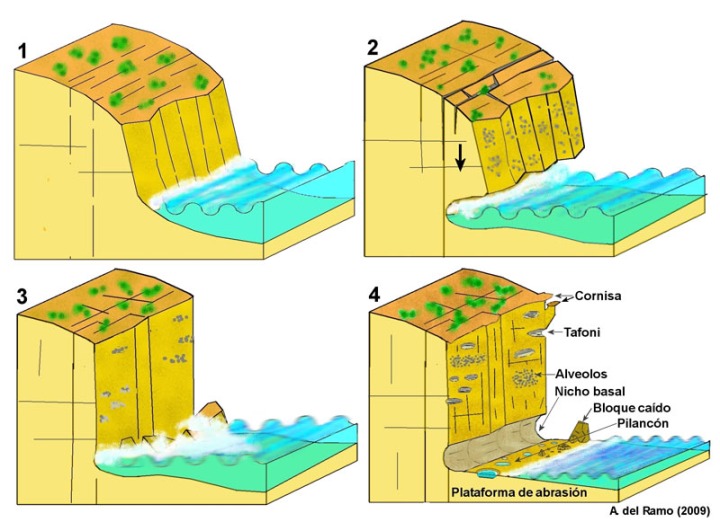 1

2

3

4

Cornisa

Tafoni

Alveolos

Nicho basal

Bloque caído

Pilancón

Plataforma de abrasión

A. del Ramo (2009)